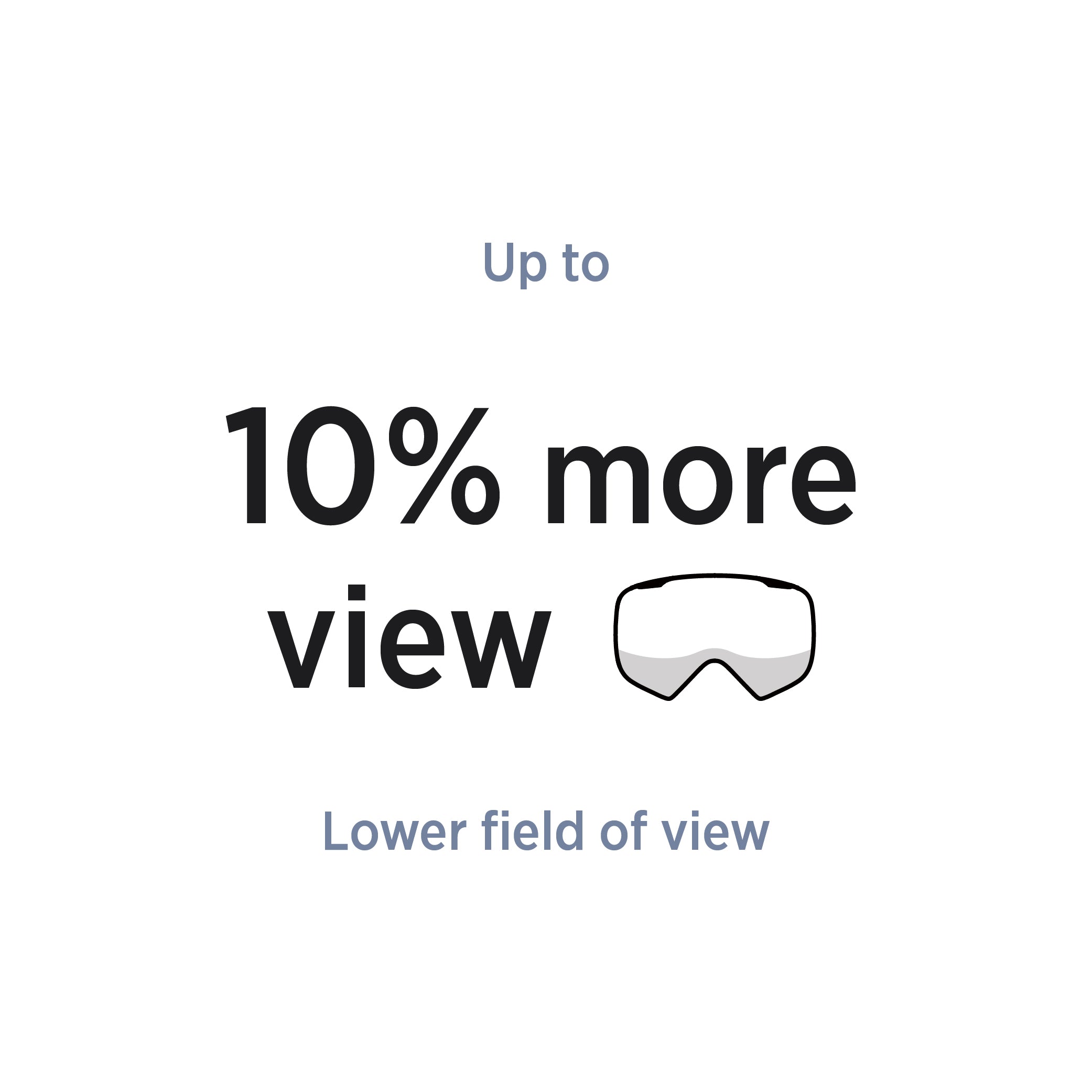 Up to

10% more view

Lower field of view